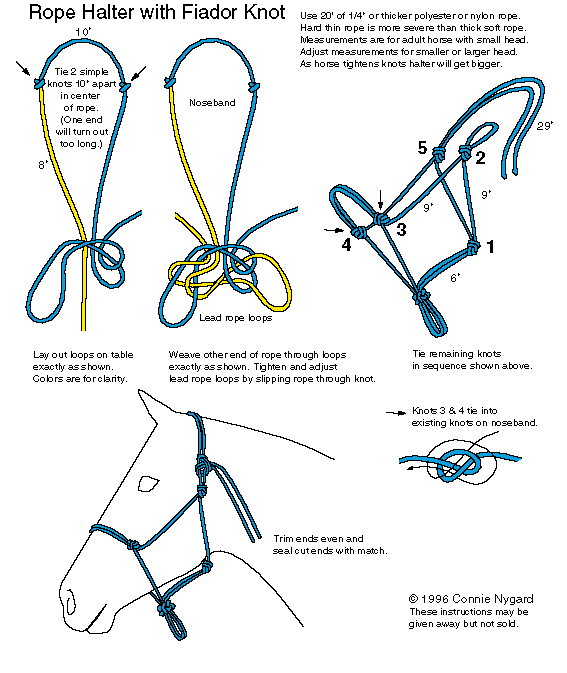 Rope Halter with Fiador Knot

Use 20' of 1/4" or thicker polyester or nylon rope.
Hard thin rope is more severe than thick soft rope.
Measurements are for adult horse with small head.
Adjust measurements for smaller or larger head.
As horse tightens knots halter will get bigger.

10"

Tie 2 simple knots 10" apart in center of rope. (One end will turn out too long.)

8"

Noseband

Lead rope loops

29"

5

2

9"

9"

3

4

1

6"

Lay out loops on table exactly as shown. Colors are for clarity.

Weave other end of rope through loops exactly as shown. Tighten and adjust lead rope loops by slipping rope through knot.

Tie remaining knots in sequence shown above.

Knots 3 & 4 tie into existing knots on noseband.

Trim ends even and seal cut ends with match.

© 1996 Connie Nygard
These instructions may be given away but not sold.